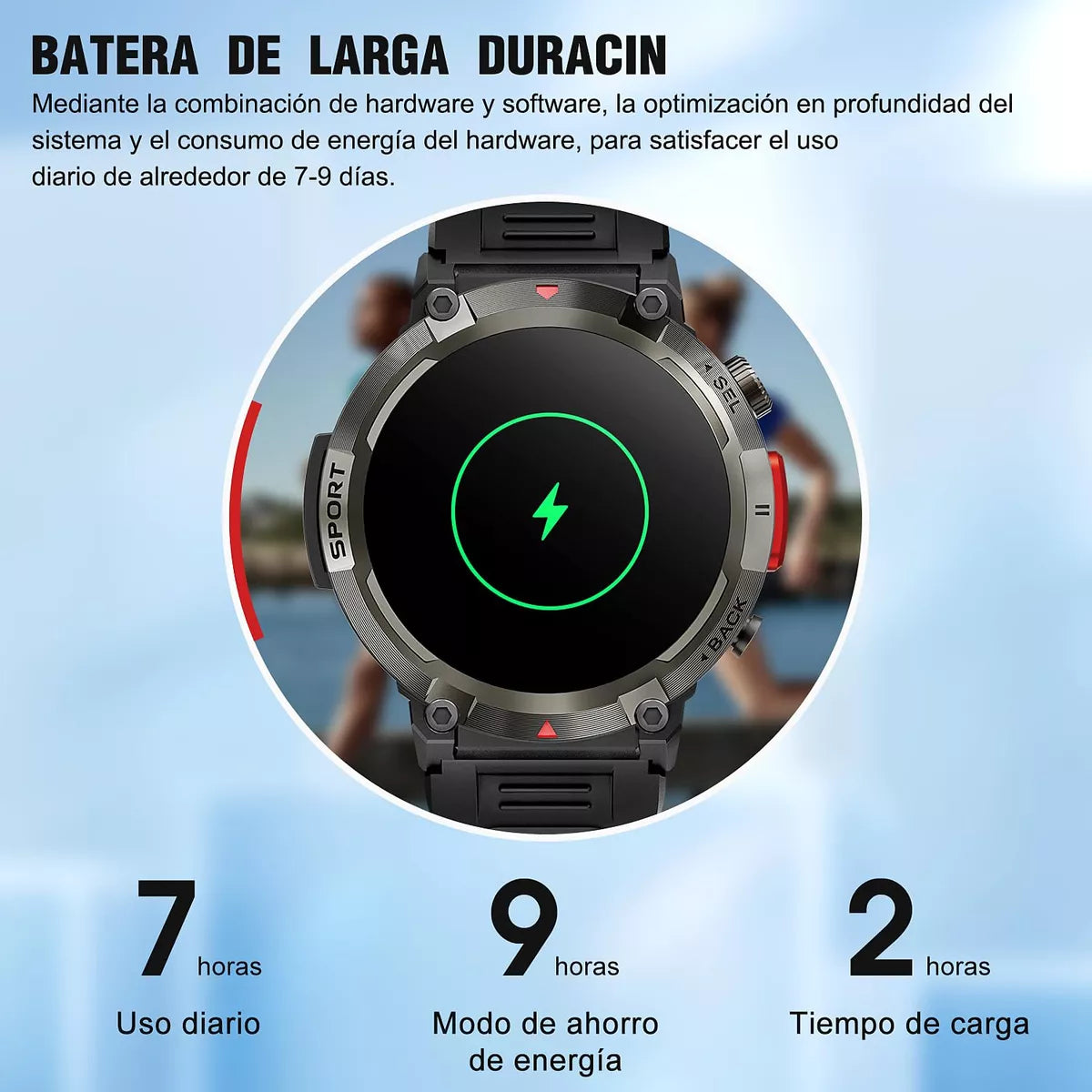 BATERA DE LARGA DURACIN

Mediante la combinación de hardware y software, la optimización en profundidad del sistema y el consumo de energía del hardware, para satisfacer el uso diario de alrededor de 7-9 días.

SEL

SPORT

BACK

7 horas

Uso diario

9 horas

Modo de ahorro de energía

2 horas

Tiempo de carga